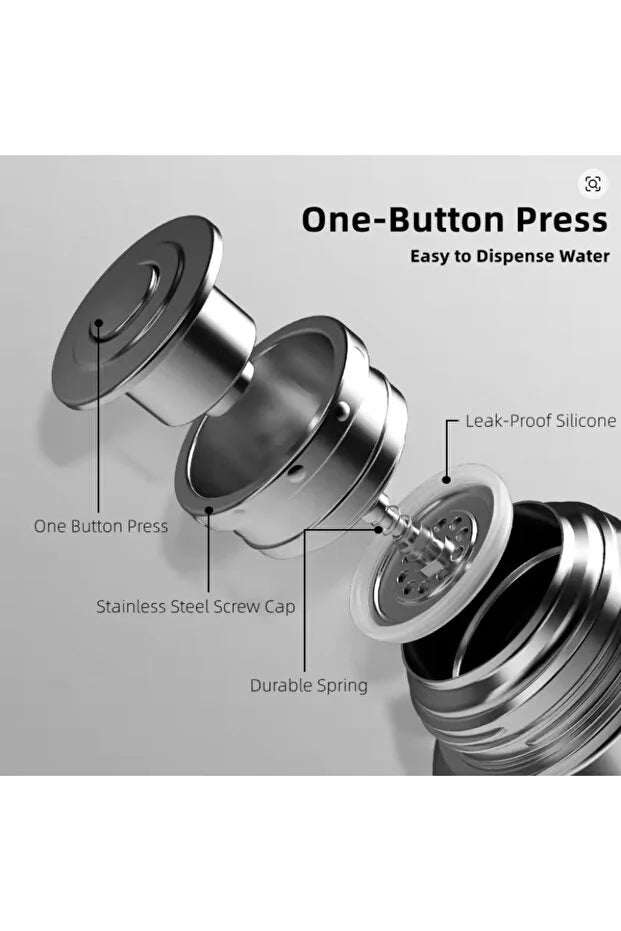 One-Button Press

Easy to Dispense Water

Leak-Proof Silicone

One Button Press

Stainless Steel Screw Cap

Durable Spring